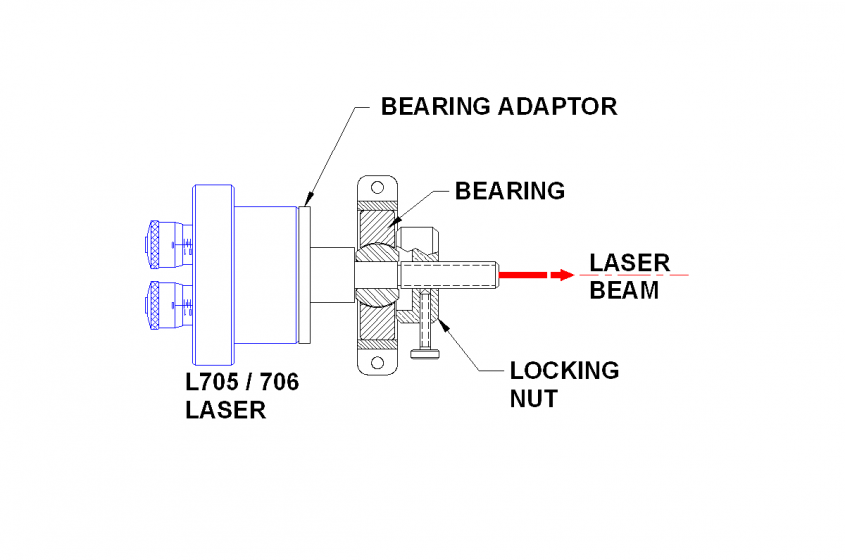 BEARING ADAPTOR

BEARING

LASER
BEAM

LOCKING
NUT

L705 / 706
LASER