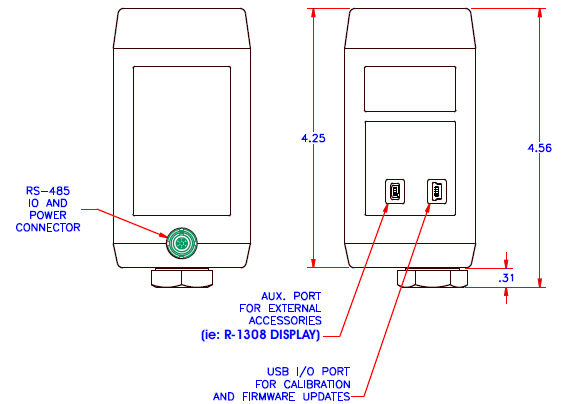 RS-485
IO AND
POWER
CONNECTOR

4.25

4.56

.31

AUX. PORT
FOR EXTERNAL
ACCESSORIES
(ie: R-1308 DISPLAY)

USB I/O PORT
FOR CALIBRATION
AND FIRMWARE UPDATES