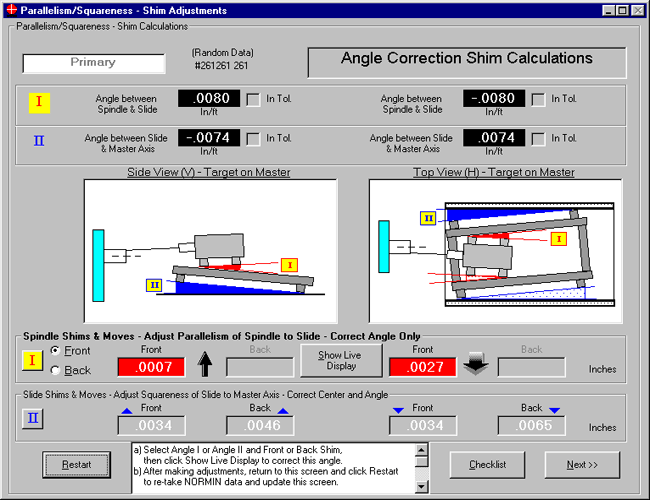 Parallelism/Squareness - Shim Adjustments

Parallelism/Squareness - Shim Calculations

Primary

(Random Data)
#261261 261

Angle Correction Shim Calculations

I

Angle between Spindle & Slide
.0080
In/ft
In Tol.

Angle between Spindle & Slide
-.0080
In/ft
In Tol.

II

Angle between Slide & Master Axis
-.0074
In/ft
In Tol.

Angle between Slide & Master Axis
.0074
In/ft
In Tol.

Side View (V) - Target on Master

I

II

Top View (H) - Target on Master

II

I

Spindle Shims & Moves - Adjust Parallelism of Spindle to Slide - Correct Angle Only

I

Front

Back

Front
.0007

Back

Show Live Display

Front
.0027

Back

Inches

Slide Shims & Moves - Adjust Squareness of Slide to Master Axis - Correct Center and Angle

II

Front
.0034

Back
.0046

Front
.0034

Back
.0065

Inches

Restart

a) Select Angle I or Angle II and Front or Back Shim, then click Show Live Display to correct this angle.
b) After making adjustments, return to this screen and click Restart to re-take NORMIN data and update this screen.

Checklist

Next >>